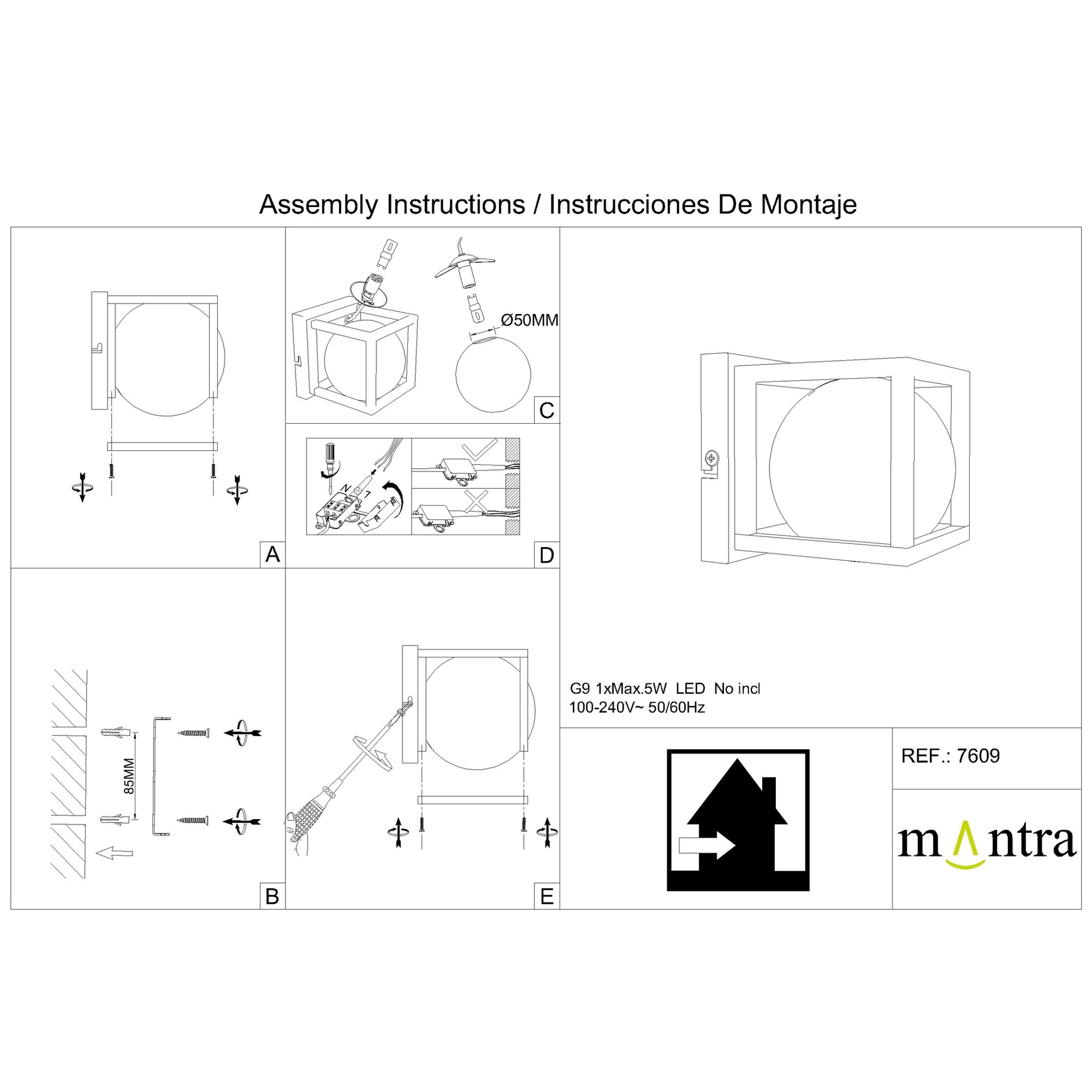 Assembly Instructions / Instrucciones De Montaje

A

Ø50MM

C

N L

D

85MM

B

E

G9 1xMax.5W LED No incl
100-240V~ 50/60Hz

REF.: 7609

mantra