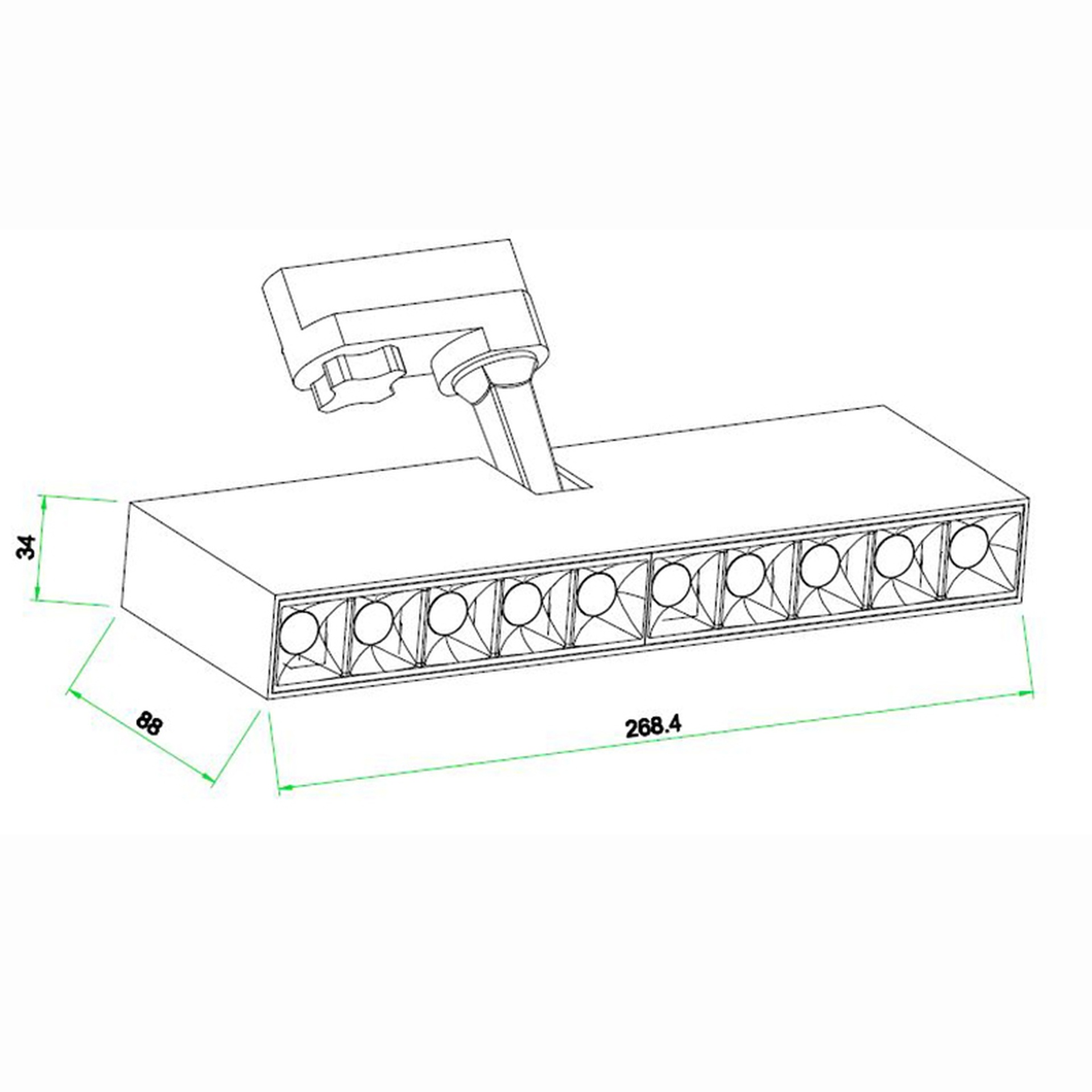 34

88

268.4