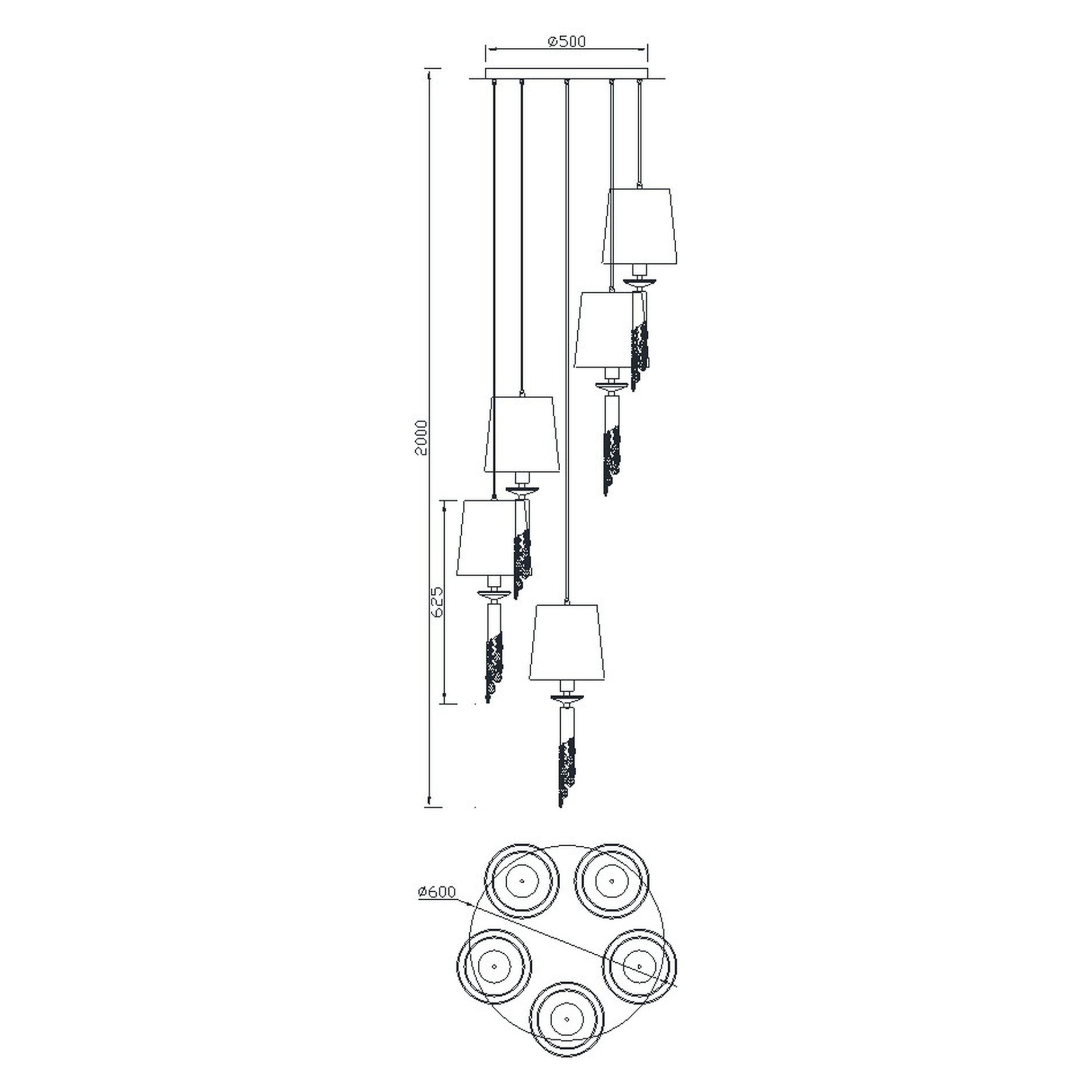 ø500

2000

625

ø600