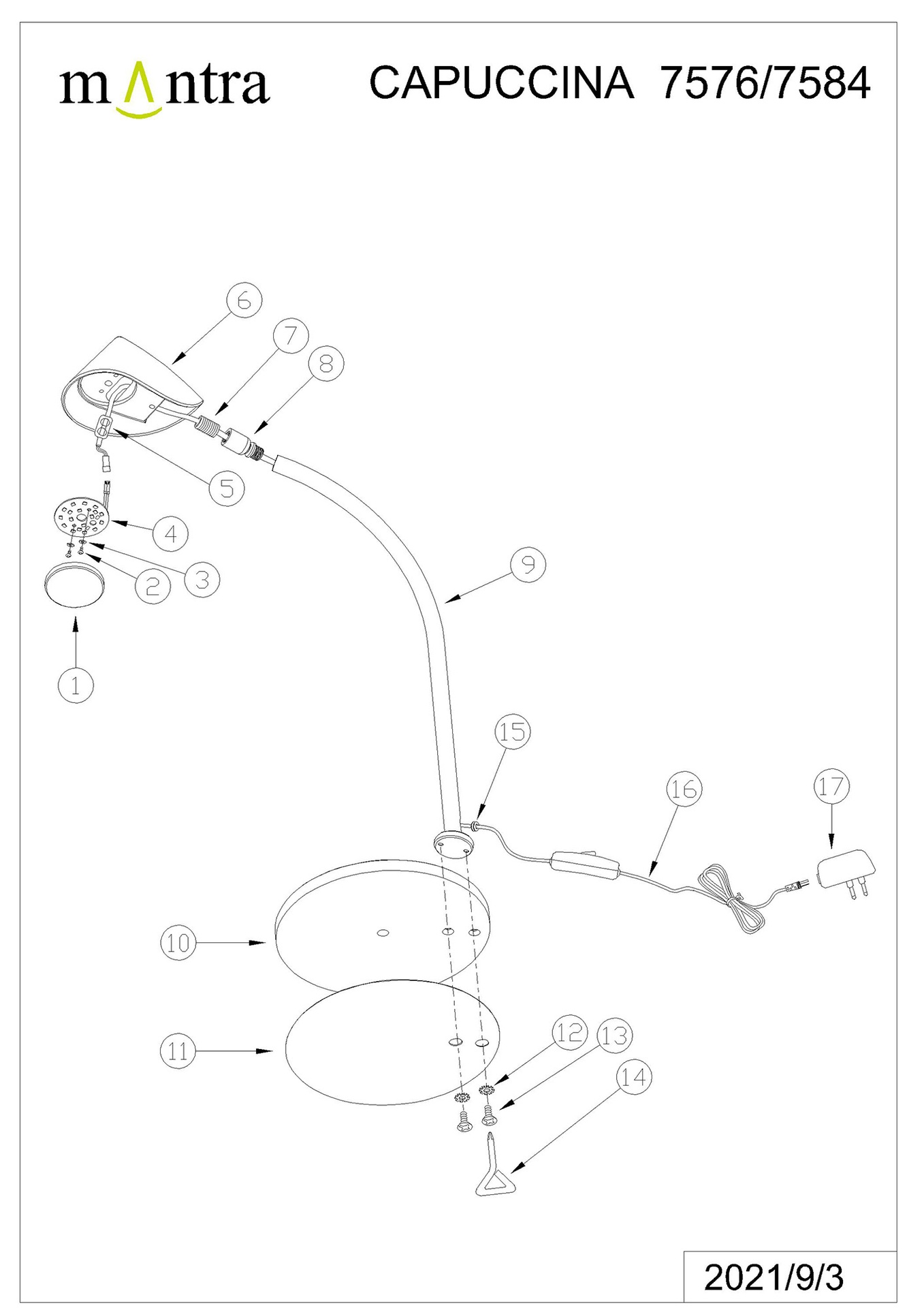 mantra

CAPUCCINA 7576/7584

6
7
8
5
4
3
2
1
9
15
16
17
10
11
12
13
14

2021/9/3